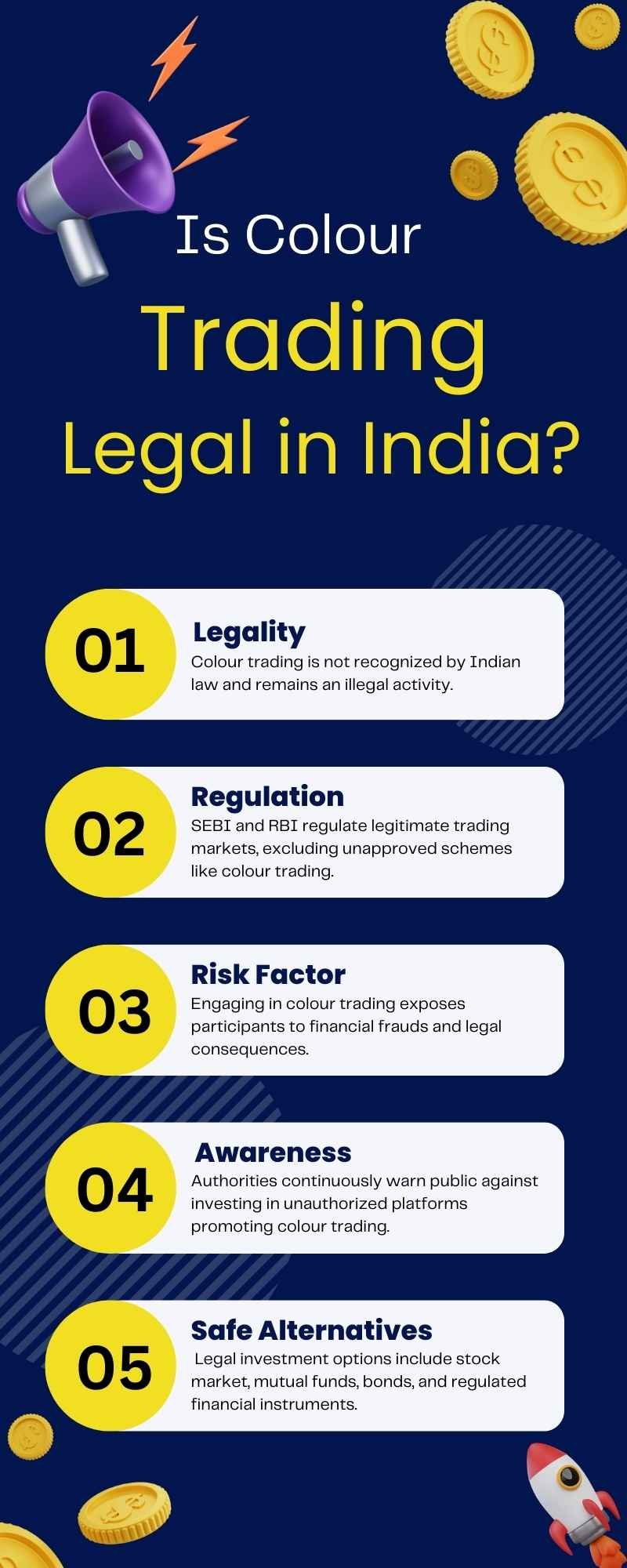 Is Colour
Trading
Legal in India?

01
Legality
Colour trading is not recognized by Indian law and remains an illegal activity.

02
Regulation
SEBI and RBI regulate legitimate trading markets, excluding unapproved schemes like colour trading.

03
Risk Factor
Engaging in colour trading exposes participants to financial frauds and legal consequences.

04
Awareness
Authorities continuously warn public against investing in unauthorized platforms promoting colour trading.

05
Safe Alternatives
Legal investment options include stock market, mutual funds, bonds, and regulated financial instruments.