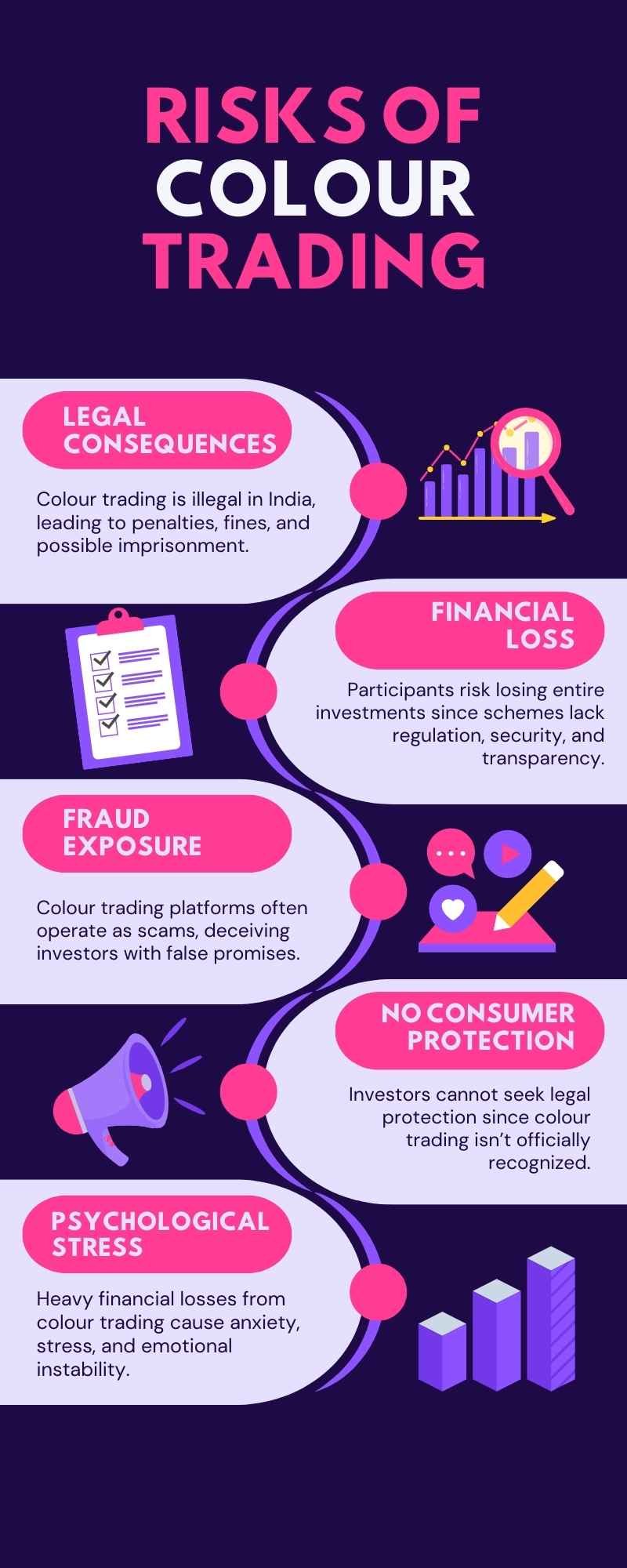 RISKS OF COLOUR TRADING

LEGAL CONSEQUENCES

Colour trading is illegal in India, leading to penalties, fines, and possible imprisonment.

FINANCIAL LOSS

Participants risk losing entire investments since schemes lack regulation, security, and transparency.

FRAUD EXPOSURE

Colour trading platforms often operate as scams, deceiving investors with false promises.

NO CONSUMER PROTECTION

Investors cannot seek legal protection since colour trading isn't officially recognized.

PSYCHOLOGICAL STRESS

Heavy financial losses from colour trading cause anxiety, stress, and emotional instability.